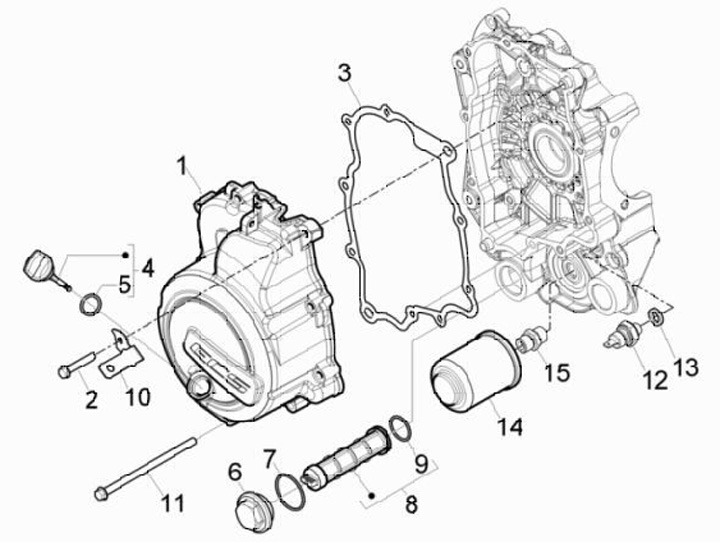 3
1
4
5
2
10
15
12
13
14
9
7
6
8
11