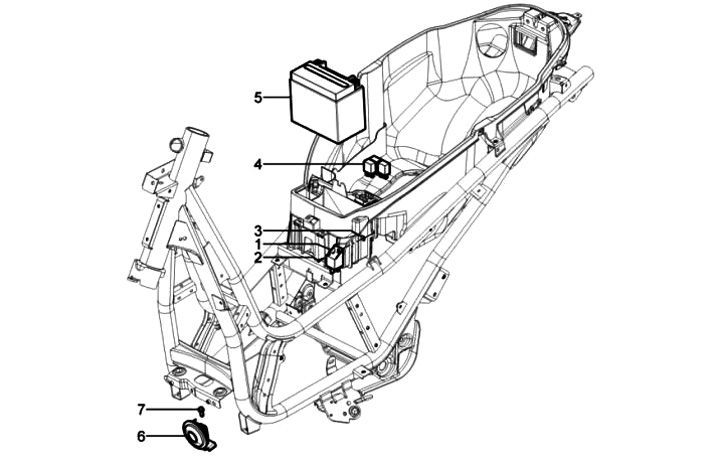 5
4
3
1
2
7
6