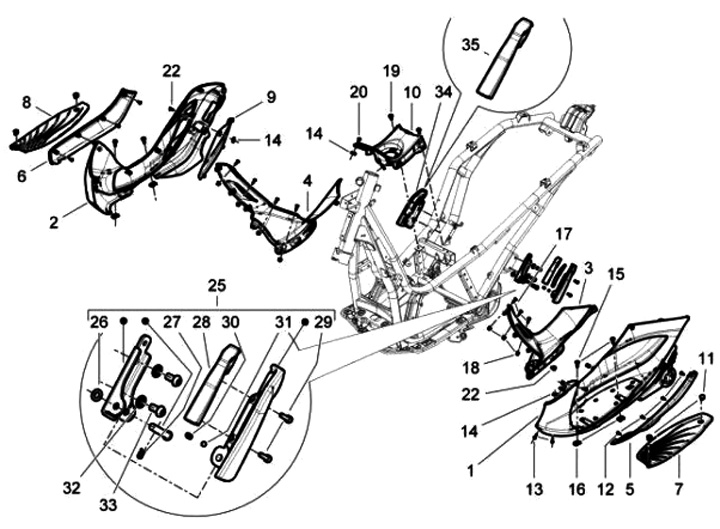 35
22
19
20
10
34
8
9
14
14
6
4
2
17
3
15
25
26
27
28
30
31
29
11
18
22
14
1
32
33
13
16
12
5
7