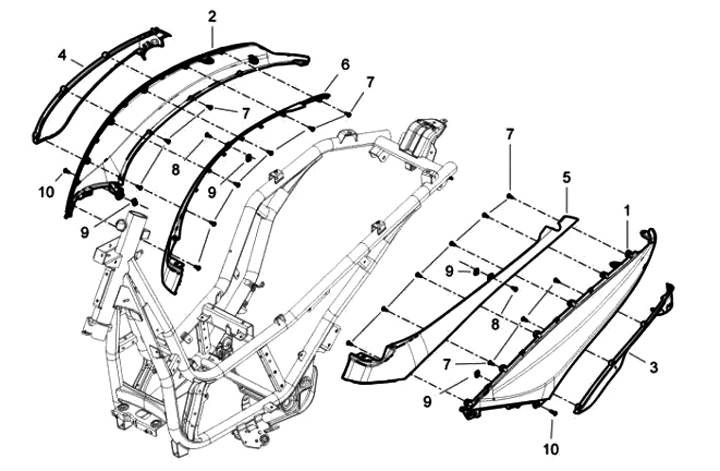 2
4
6
7
7
8
9
10
9
7
5
1
9
8
7
9
3
10