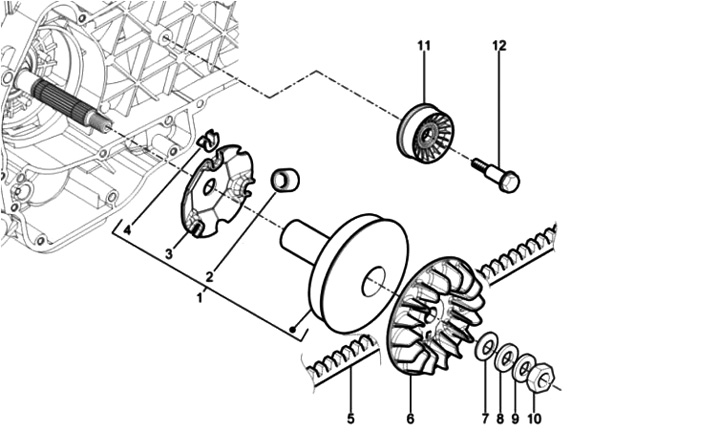 11
12
4
3
2
1
5
6
7
8
9
10