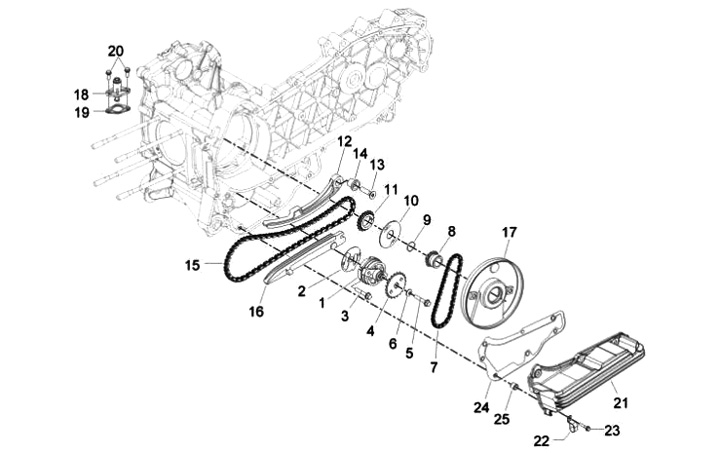 20
18
19
12
14
13
11
10
9
8
17
15
2
1
16
3
4
6
5
7
24
25
21
22
23