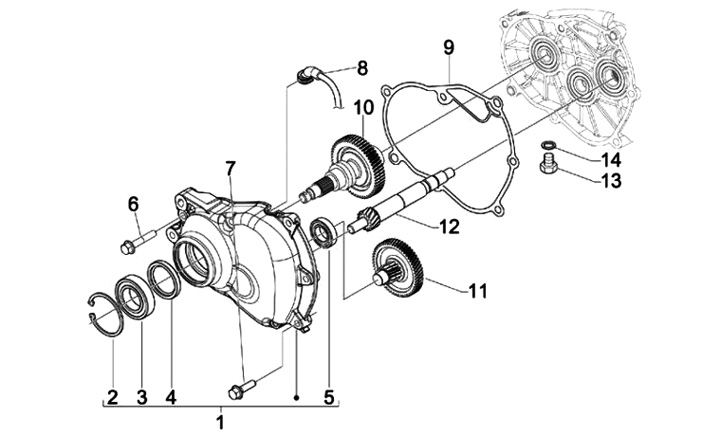 8
9
10
7
6
14
13
12
11
2
3
4
5
1