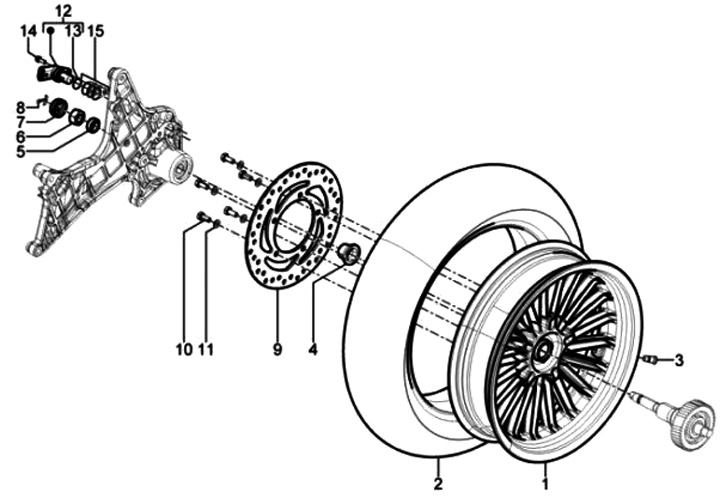 12
14
13
15
8
7
6
5
10
11
9
4
3
2
1