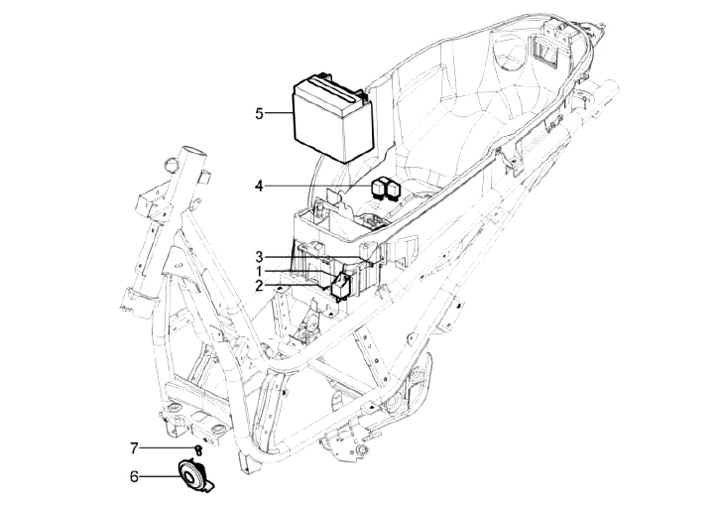 5
4
3
1
2
7
6