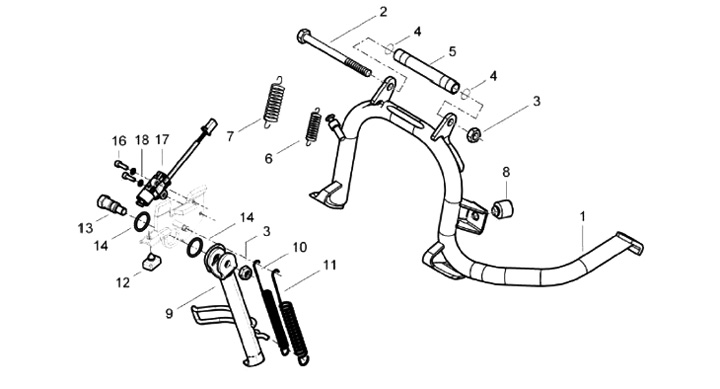 2
4
5
4
3
7
6
16
18
17
8
1
13
14
14
3
10
11
12
9