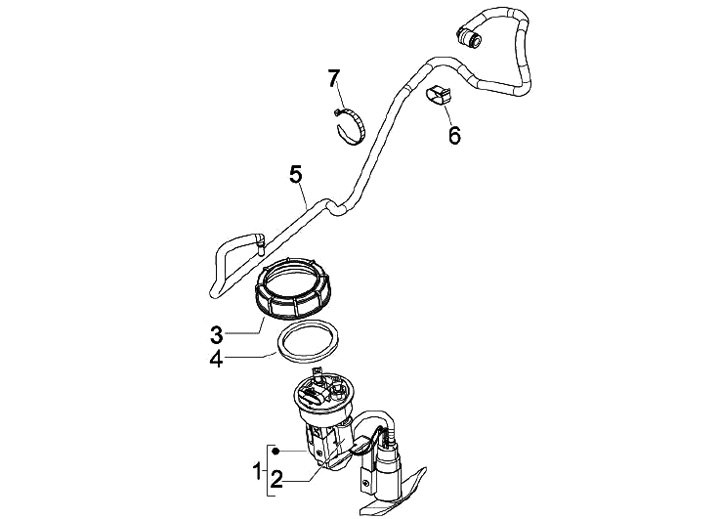 7
6
5
3
4
1
2