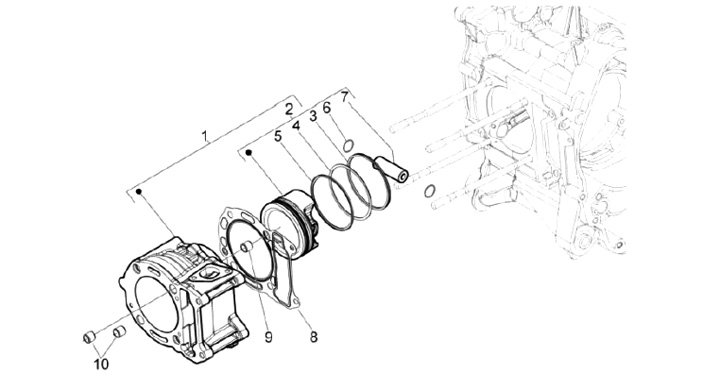 1
2
5
4
3
6
7
9
8
10