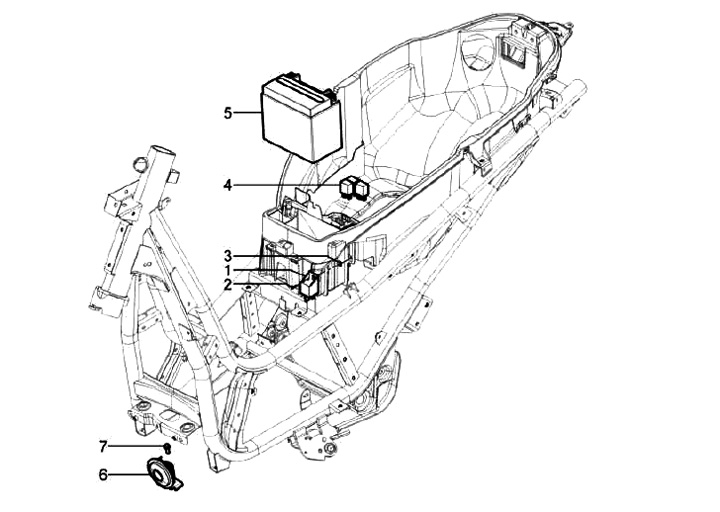 5
4
3
1
2
7
6