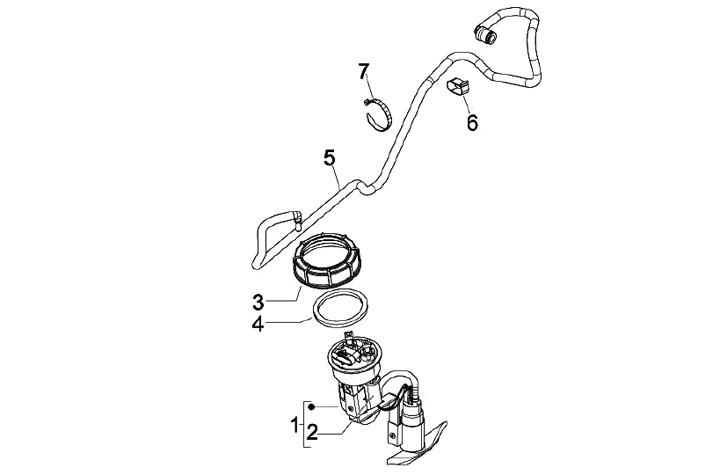 7
6
5
3
4
1
2