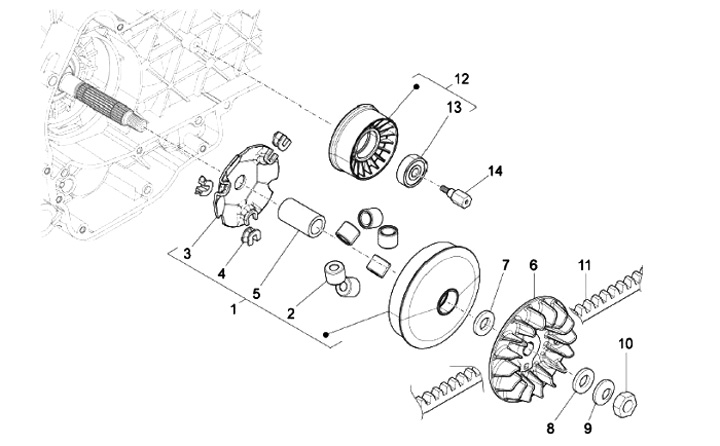 12
13
14
3
4
5
1
2
7
6
11
10
8
9