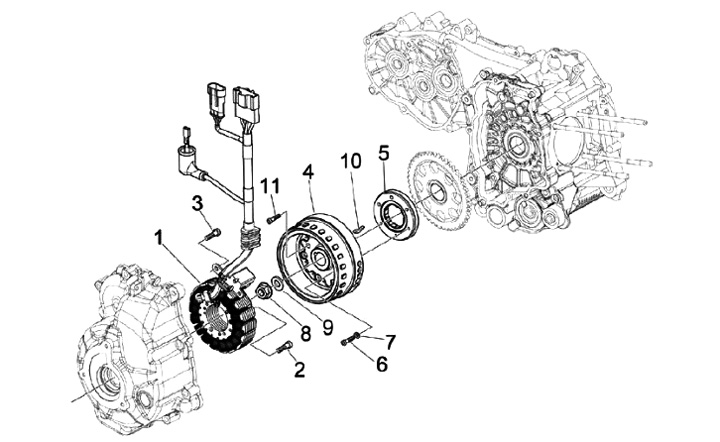 10
5
4
11
3
1
8
9
7
6
2