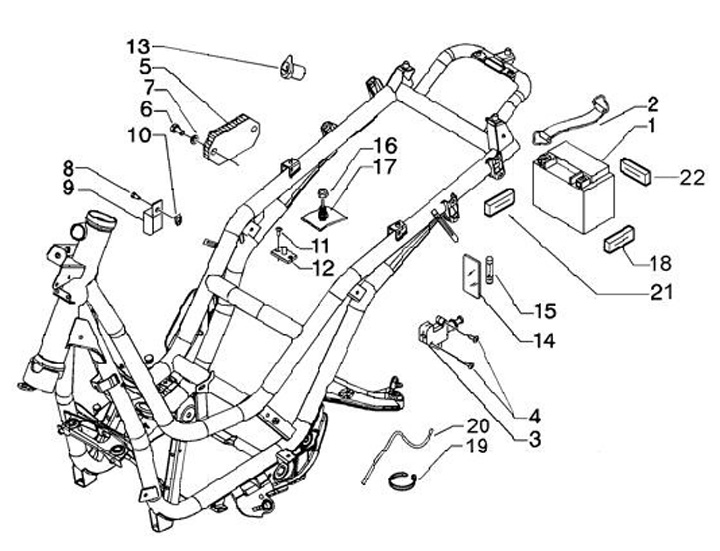 13
5
7
6
10
8
9
16
17
11
12
2
1
22
18
21
15
14
4
3
20
19