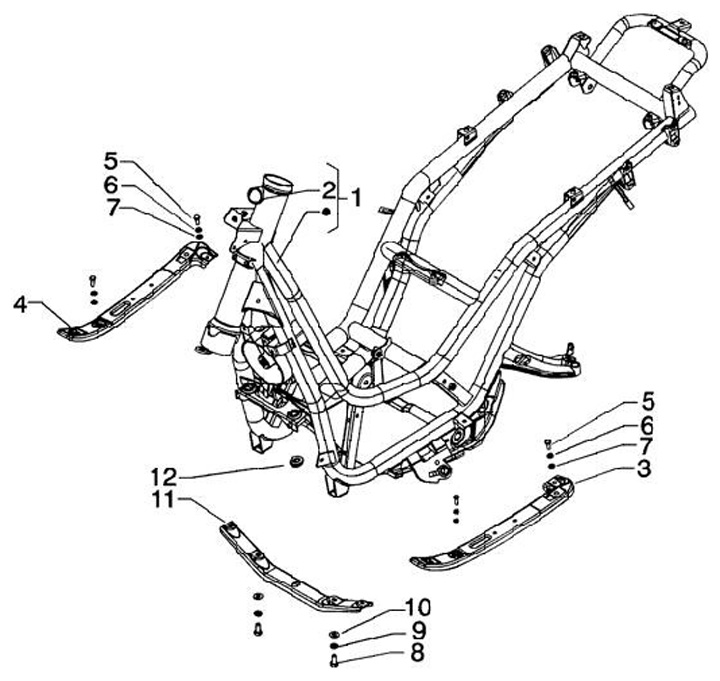 5
6
7
2
1
4
5
6
7
3
12
11
10
9
8