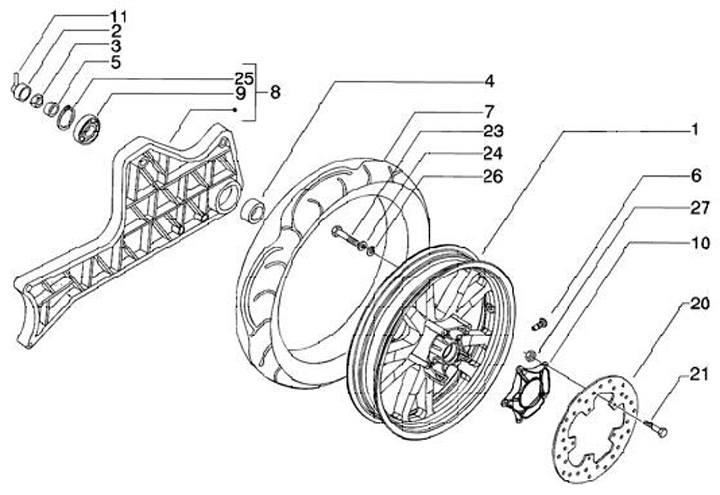 11
2
3
5
25
9
8
4
7
23
24
26
1
6
27
10
20
21