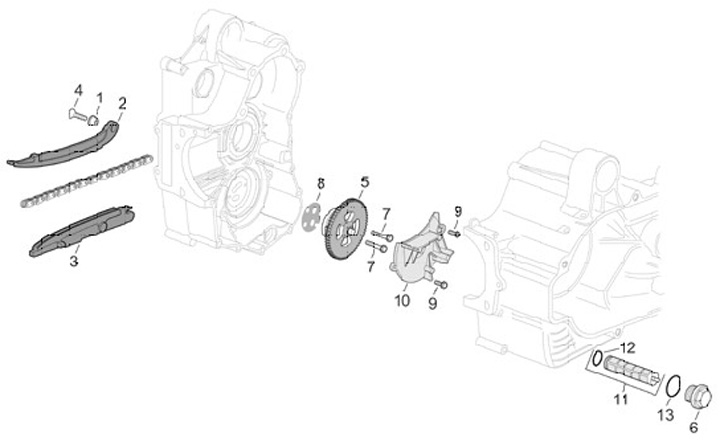 4
1
2
3
8
5
7
7
9
10
9
12
11
13
6