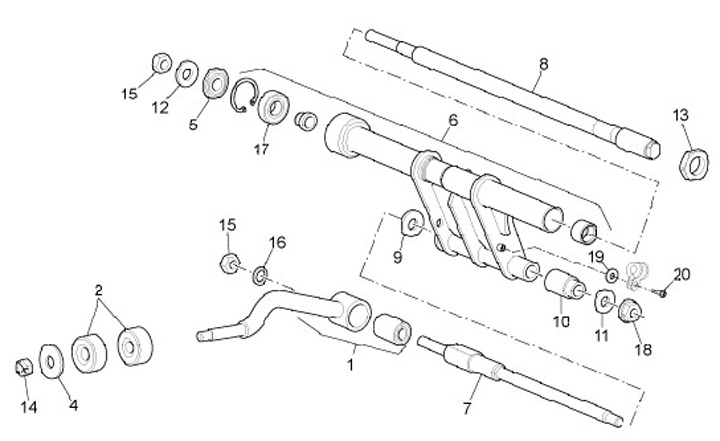 8
15
12
5
17
6
13
15
16
9
19
20
2
10
11
18
1
14
4
7