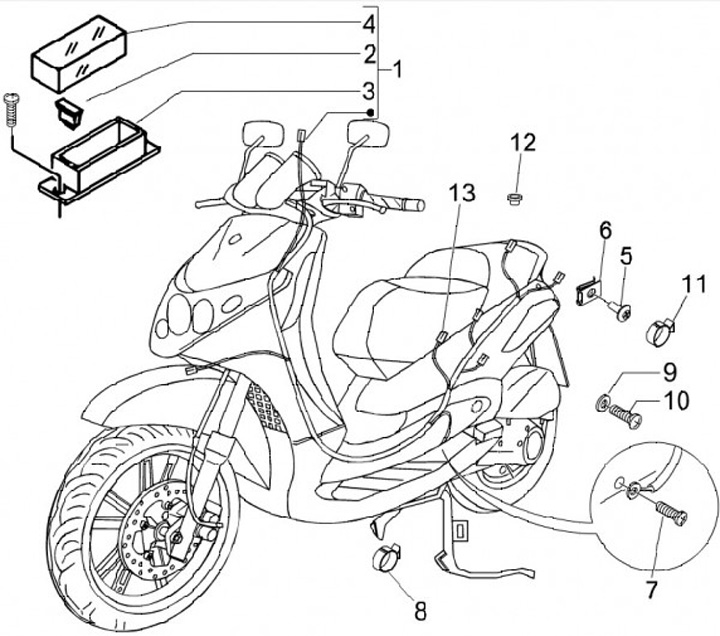 4
2
1
3
12
13
6
5
11
9
10
7
8