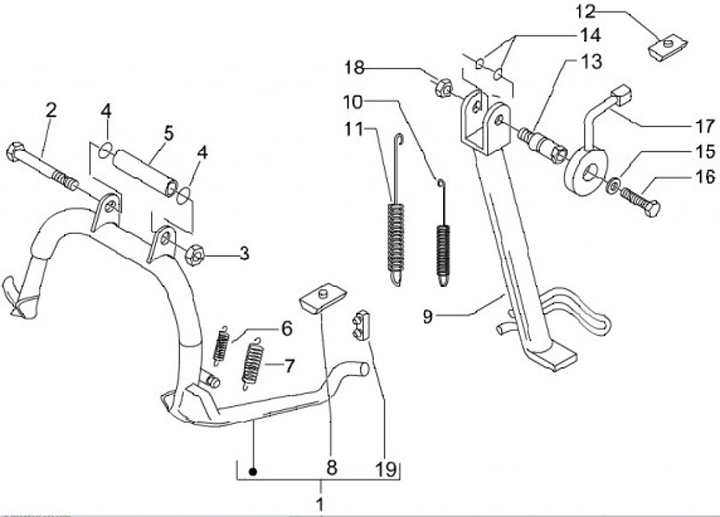 12
14
18
13
10
11
17
15
16
2
4
5
4
3
9
6
7
8
19
1