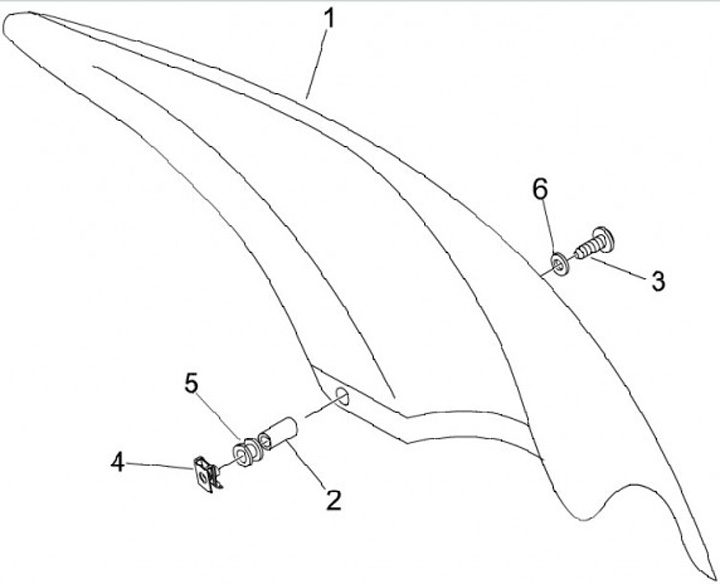 1
6
3
5
4
2