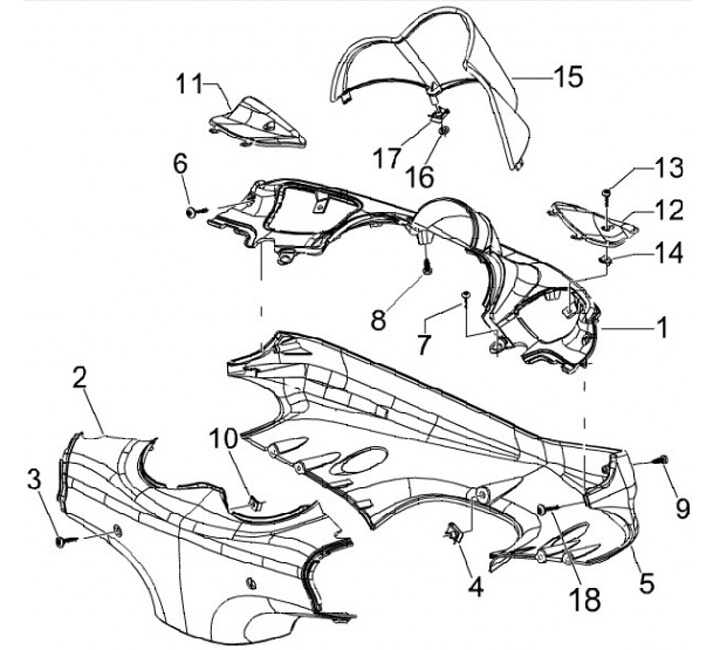 11
15
17
16
6
13
12
14
8
7
1
2
10
3
9
4
18
5