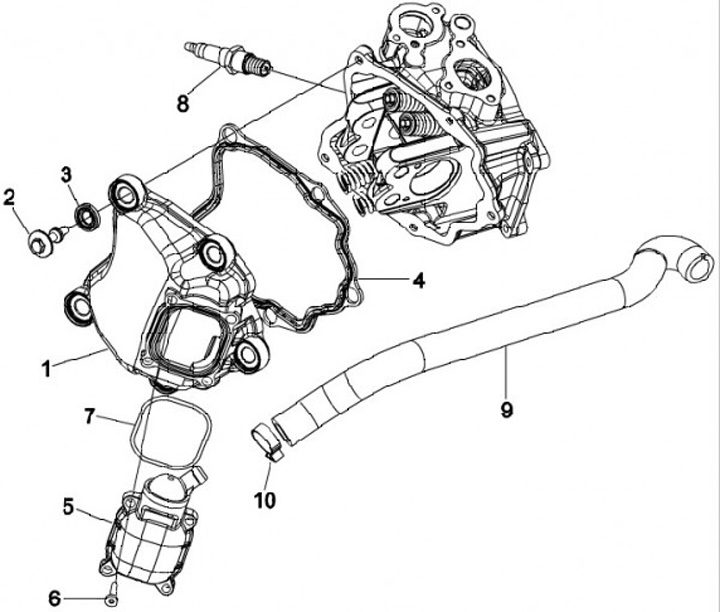 8
3
2
4
1
9
7
10
5
6