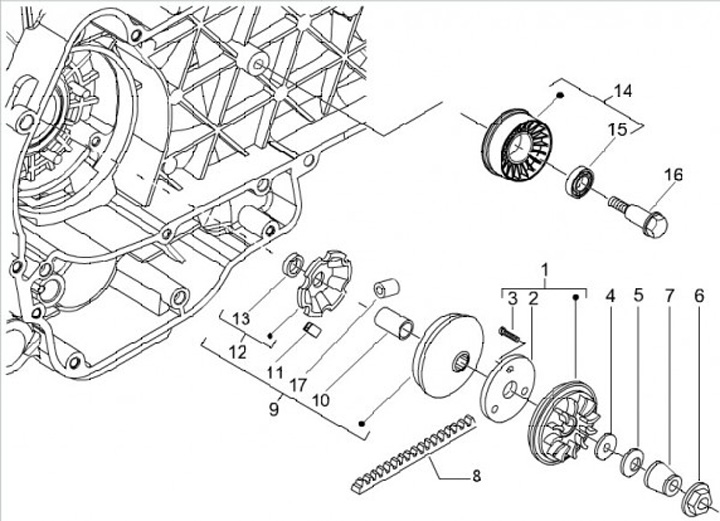 14
15
16
1
3
2
4
5
7
6
13
12
11
17
10
9
8