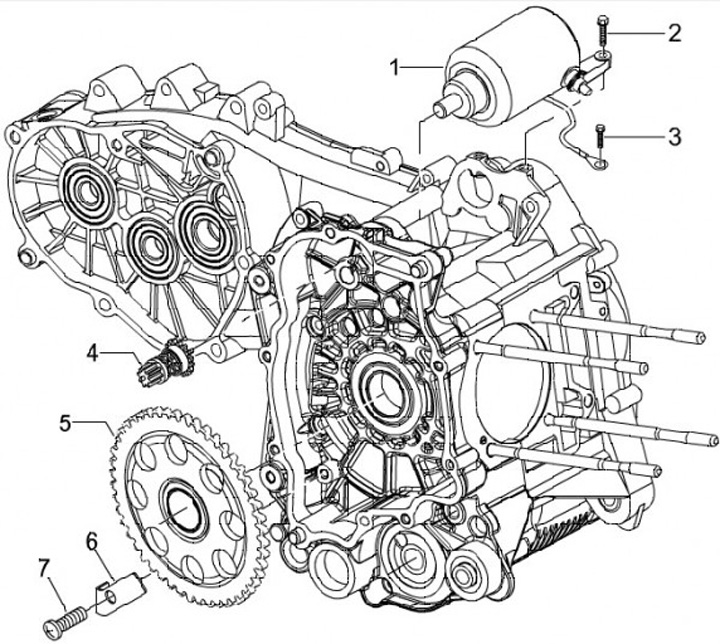 1
2
3
4
5
6
7