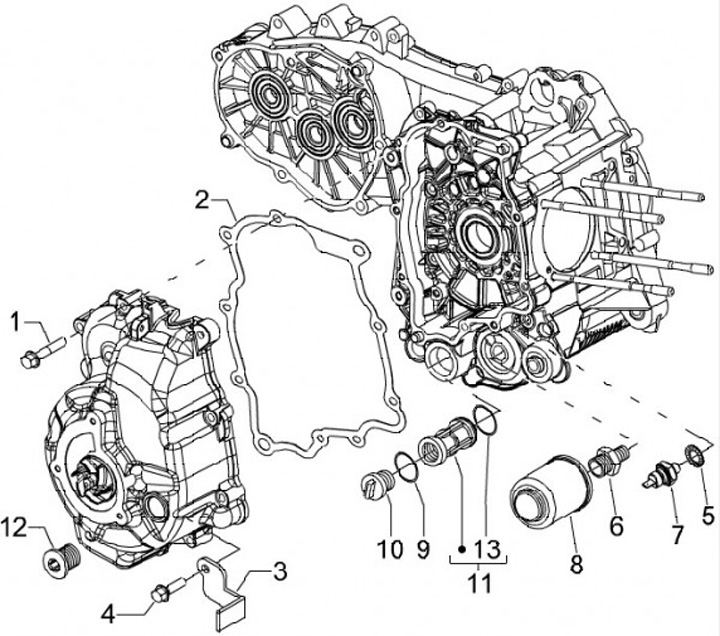 2
1
12
4
3
10
9
13
11
8
6
7
5