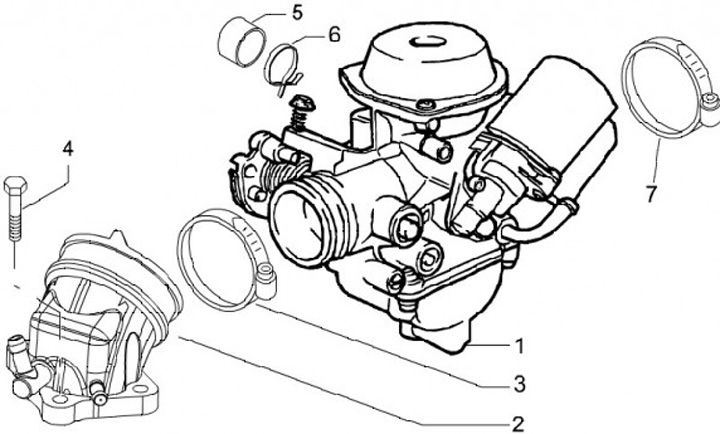 5
6
4
7
1
3
2