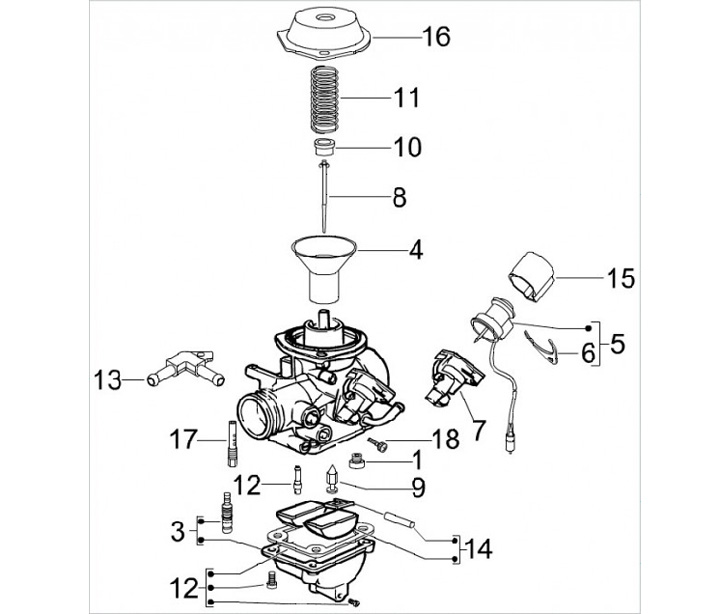 16
11
10
8
4
15
5
6
13
7
17
18
1
12
9
3
14
12