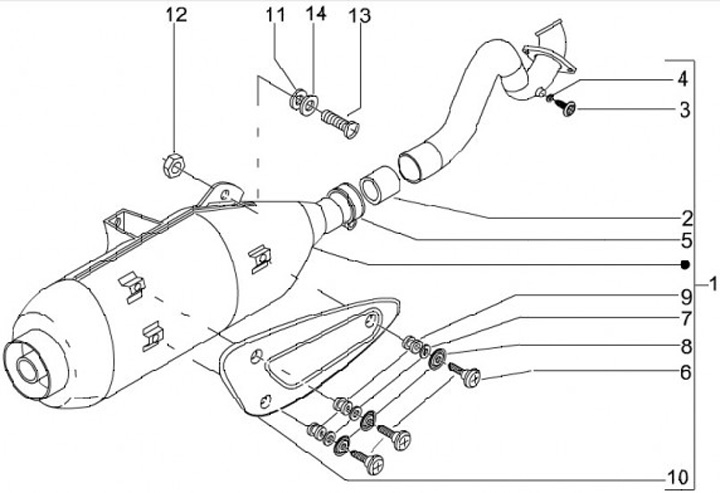 12
11
14
13
4
3
2
5
1
9
7
8
6
10