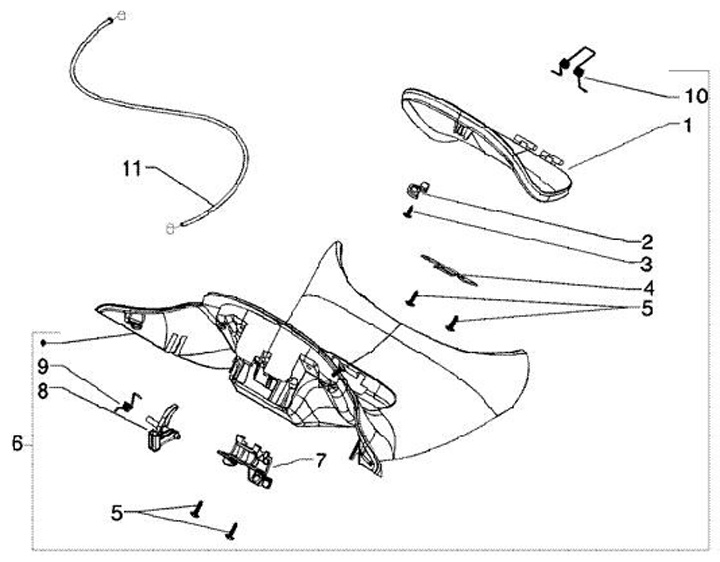 10
1
11
2
3
4
5
9
8
6
7
5