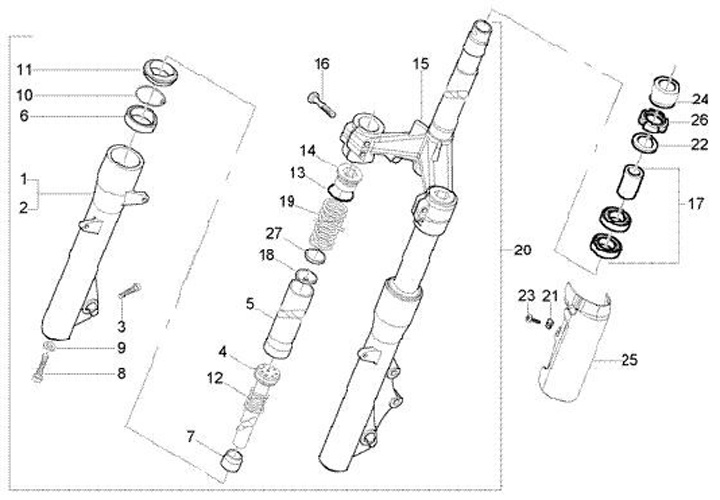 11
10
6
1
2
3
9
8
16
15
14
13
19
27
18
5
4
12
7
20
24
26
22
17
23
21
25