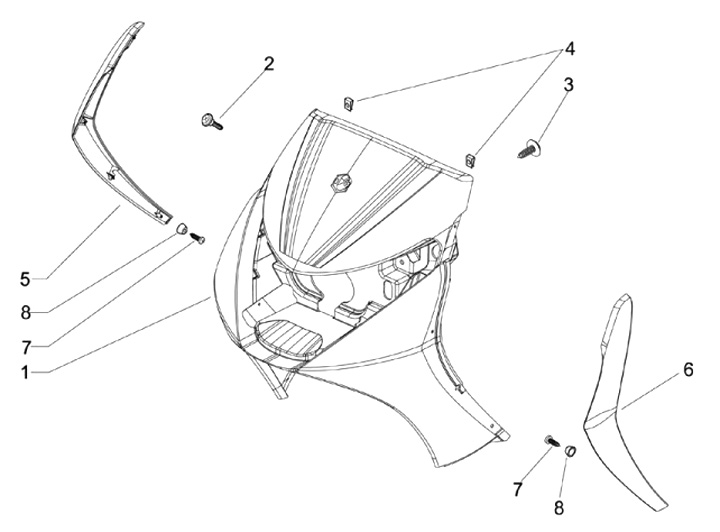 2
4
3
5
8
7
1
6
7
8