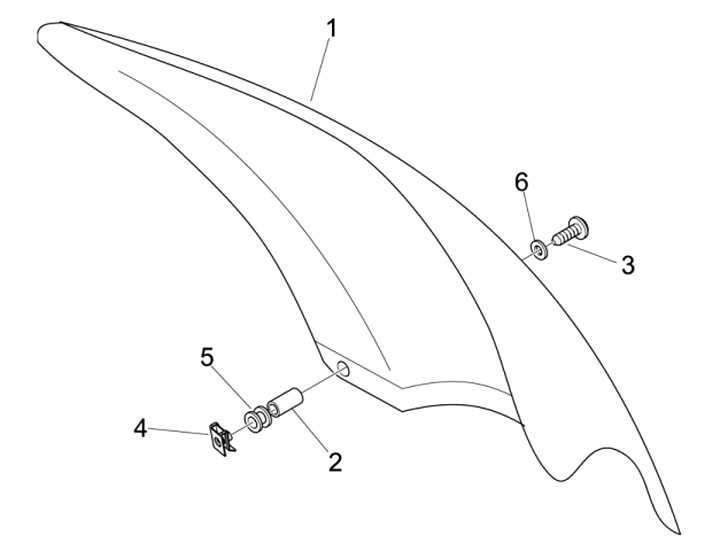 1
6
3
5
4
2