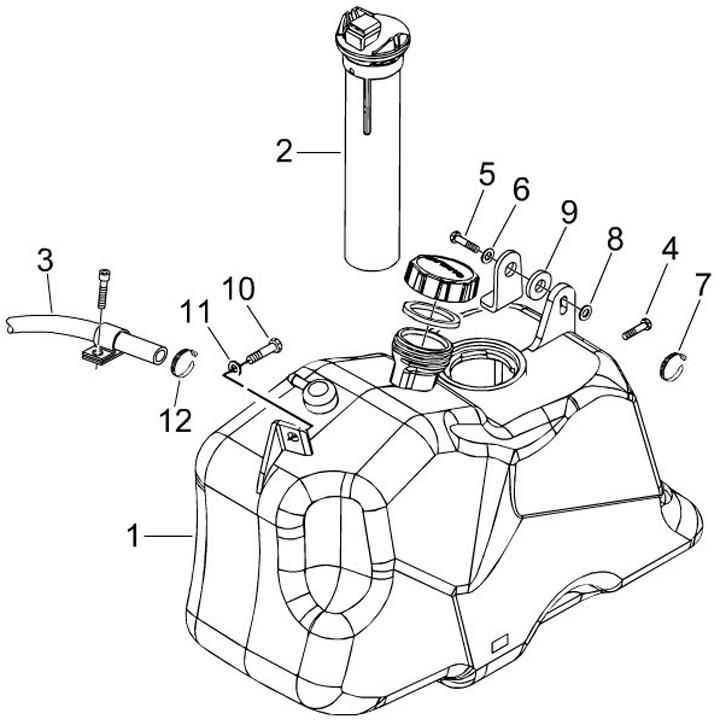 2
5
6
9
8
4
7
3
10
11
12
1