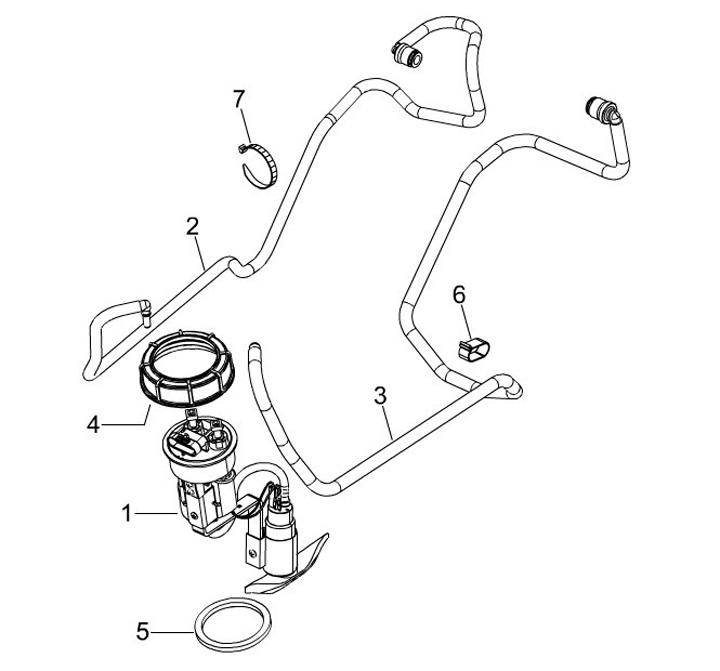 7
2
6
3
4
1
5