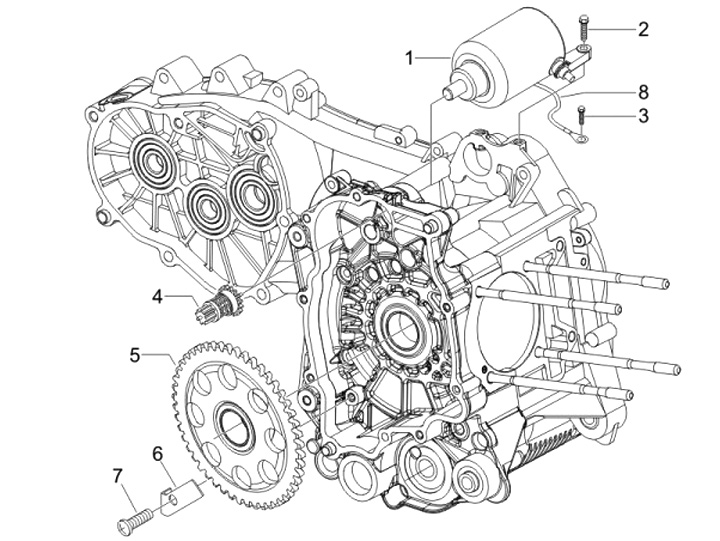 1
2
8
3
4
5
6
7