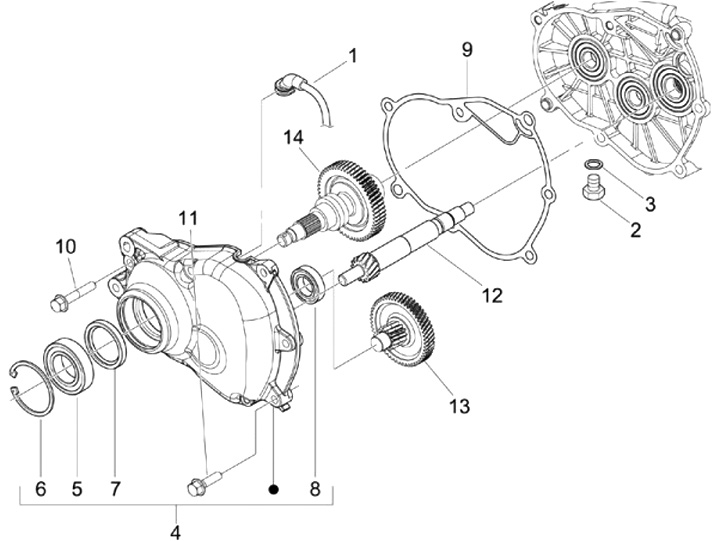 1
9
14
3
2
11
10
12
13
6
5
7
8
4