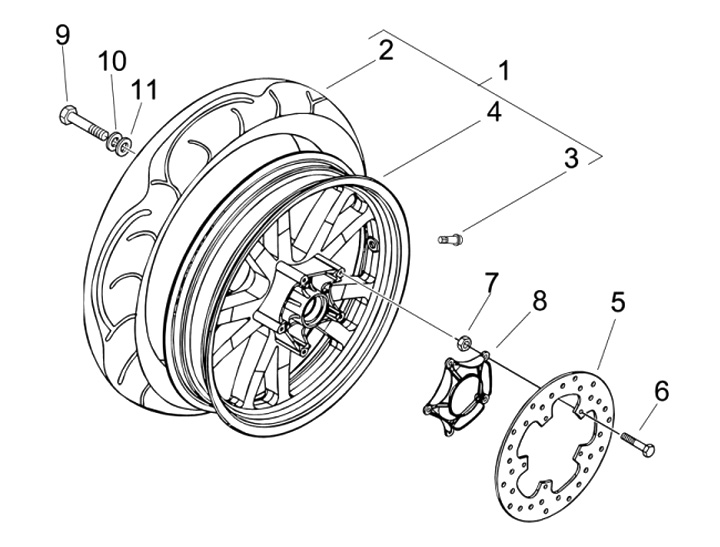 9
10
11
2
1
4
3
7
8
5
6