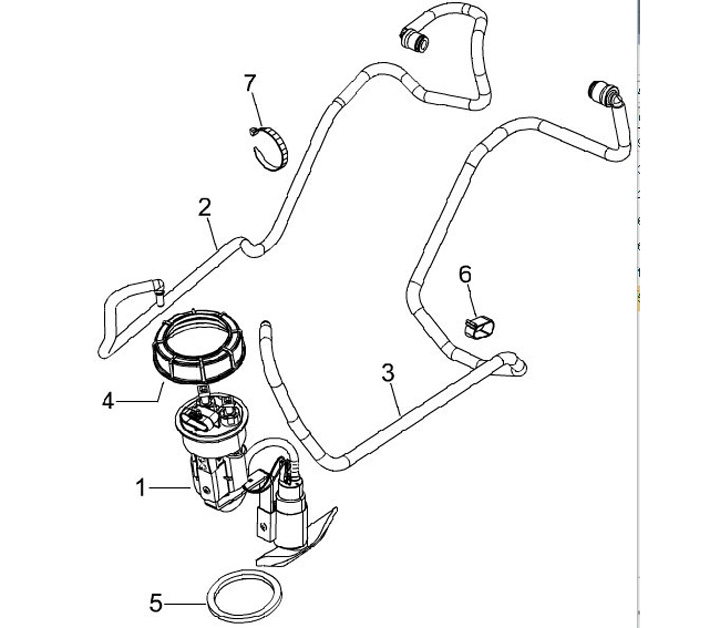 7
2
6
4
3
1
5