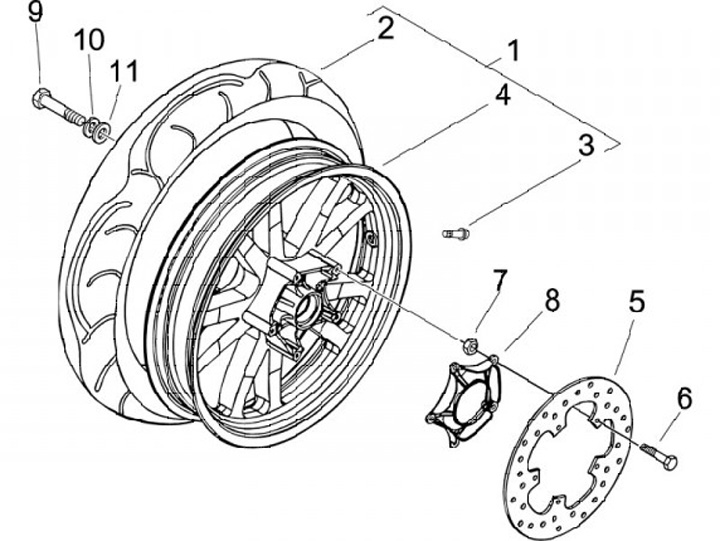 9
10
11
2
1
4
3
7
8
5
6