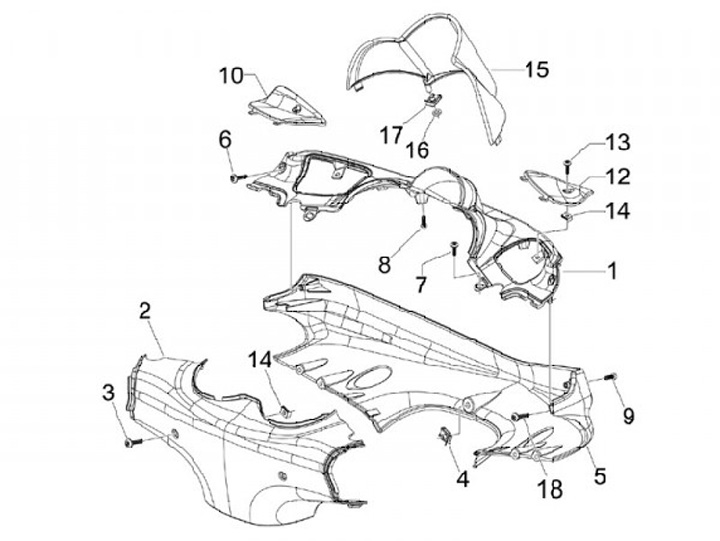 10
15
17
16
6
13
12
14
8
7
1
2
14
3
9
4
18
5