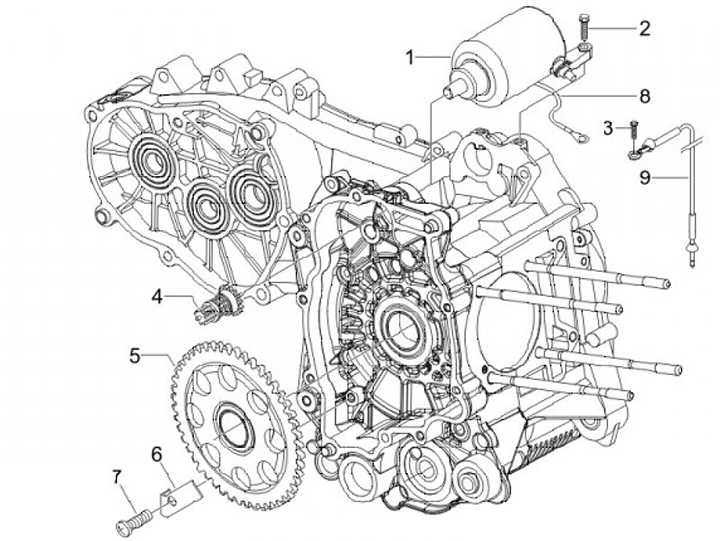 1
2
8
3
9
4
5
6
7