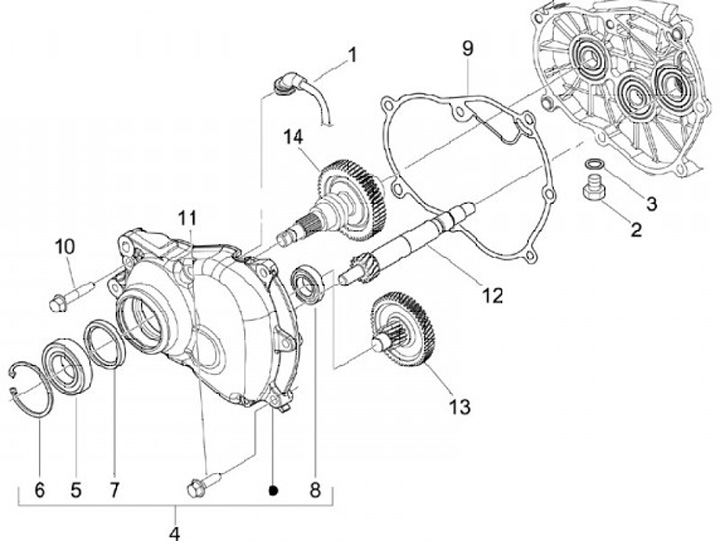 1
9
14
3
2
11
10
12
13
6
5
7
8
4