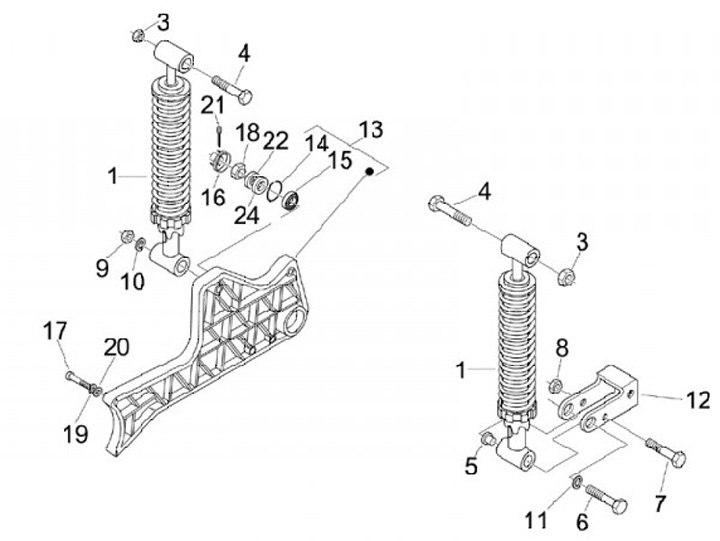 3
4
21
18
22
14
13
15
1
16
24
9
10
17
20
19
4
3
8
1
12
5
7
11
6