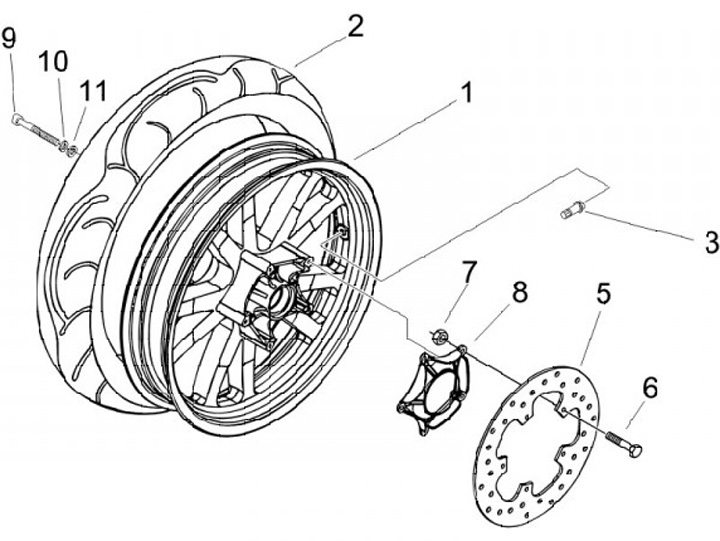 9
10
11
2
1
3
7
8
5
6