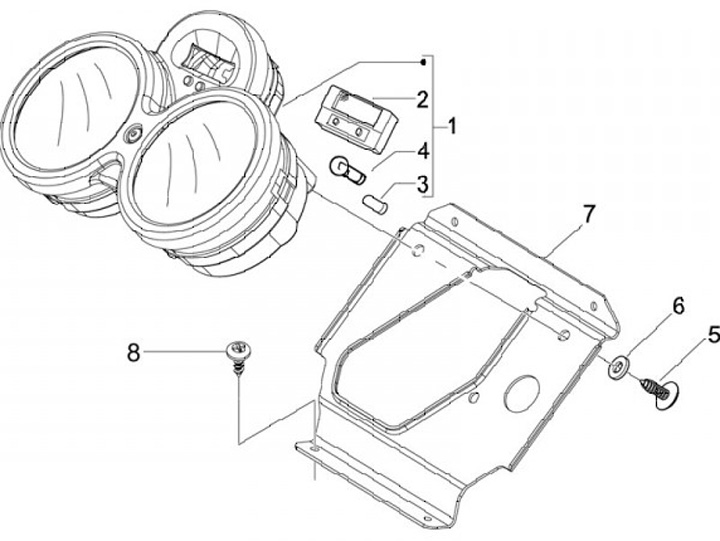 2
1
4
3
7
6
5
8