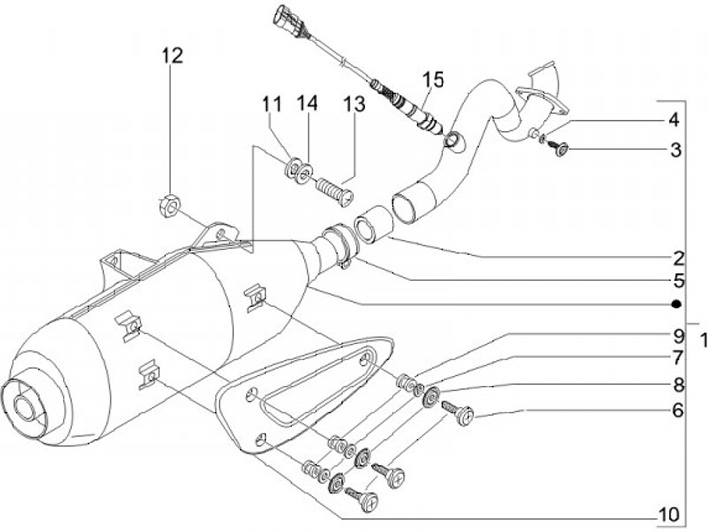 12
11 14 13
15
4
3
2
5
1
9
7
8
6
10